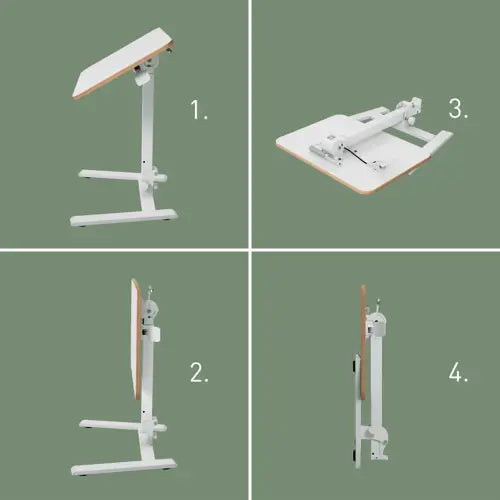 1.

3.

2.

4.