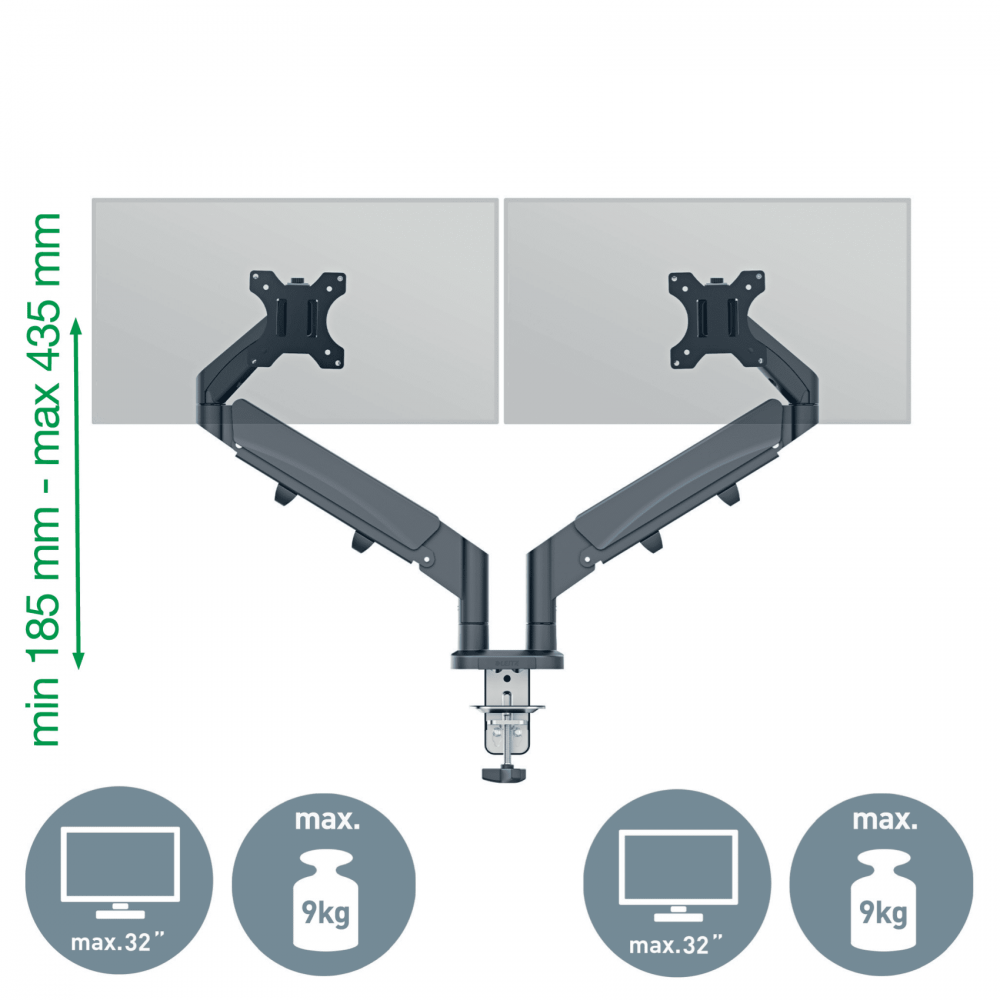 min 185 mm - max 435 mm

max.32"

max.

9kg

max.32"

max.

9kg